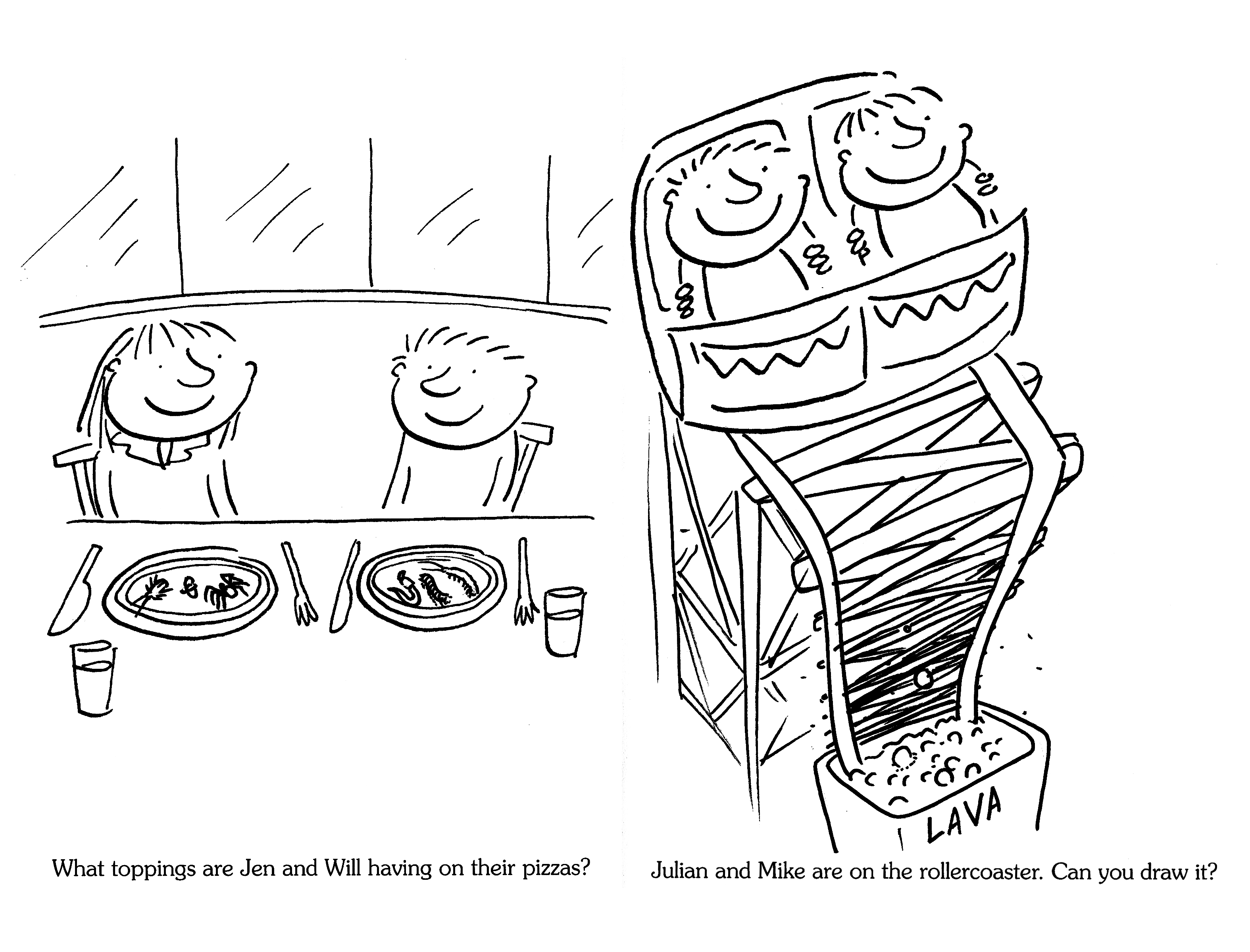 What toppings are Jen and Will having on their pizzas?

LAVA

Julian and Mike are on the rollercoaster. Can you draw it?